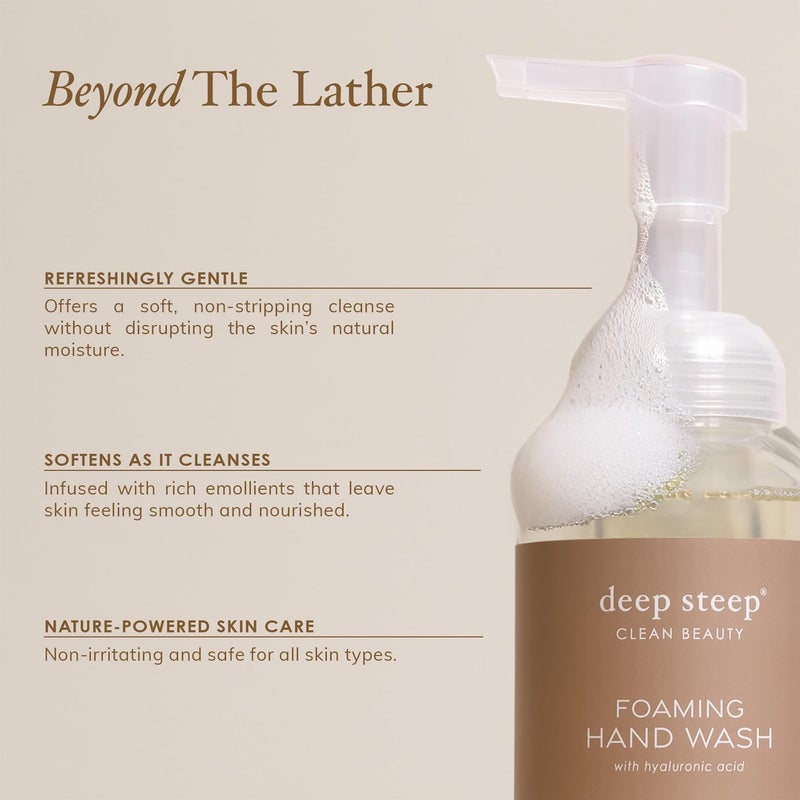 Beyond The Lather

REFRESHINGLY GENTLE
Offers a soft, non-stripping cleanse without disrupting the skin's natural moisture.

SOFTENS AS IT CLEANSES
Infused with rich emollients that leave skin feeling smooth and nourished.

NATURE-POWERED SKIN CARE
Non-irritating and safe for all skin types.

deep steep®
CLEAN BEAUTY

FOAMING
HAND WASH
with hyaluronic acid